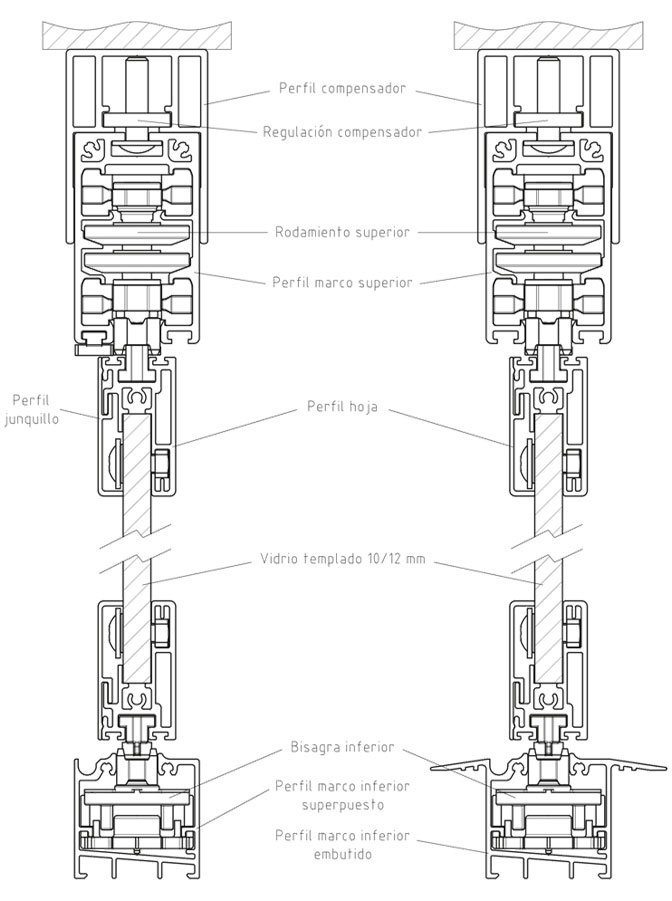 Perfil compensador

Regulación compensador

Rodamiento superior

Perfil marco superior

Perfil junquillo

Perfil hoja

Vidrio templado 10/12 mm

Bisagra inferior

Perfil marco inferior superpuesto

Perfil marco inferior embutido